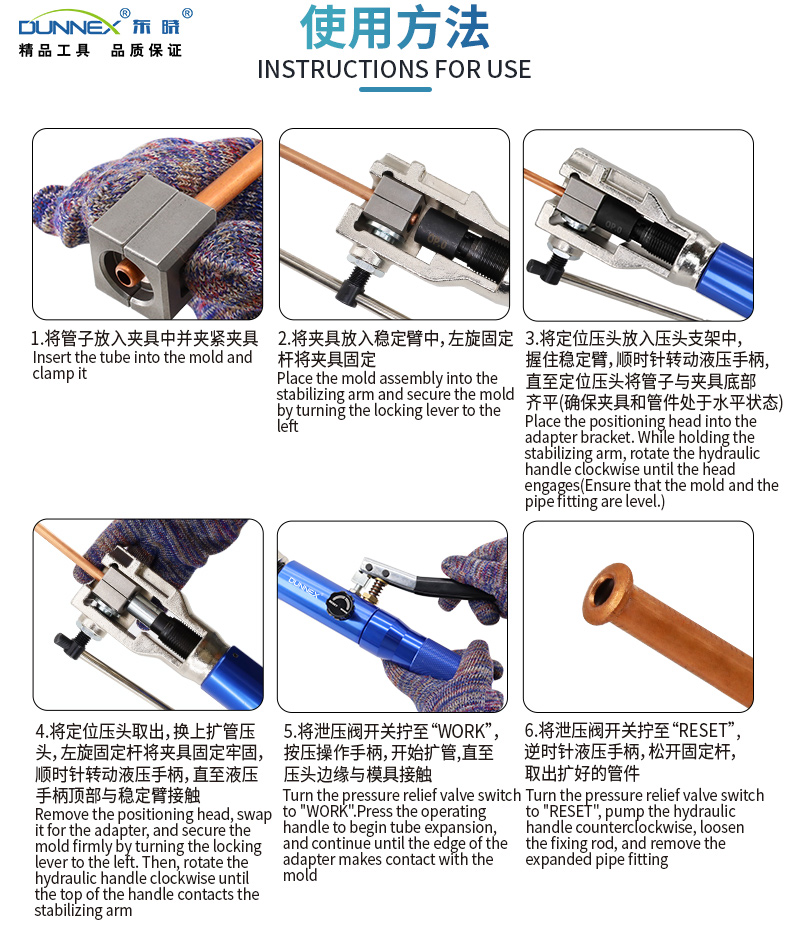 DUNNEX® 东晓®
精品工具 品质保证

使用方法
INSTRUCTIONS FOR USE

1.将管子放入夹具中并夹紧夹具
Insert the tube into the mold and clamp it

2.将夹具放入稳定臂中，左旋固定杆将夹具固定
Place the mold assembly into the stabilizing arm and secure the mold by turning the locking lever to the left

3.将定位压头放入压头支架中，握住稳定臂，顺时针转动液压手柄，直至定位压头将管子与夹具底部齐平(确保夹具和管件处于水平状态)
Place the positioning head into the adapter bracket. While holding the stabilizing arm, rotate the hydraulic handle clockwise until the head engages(Ensure that the mold and the pipe fitting are level.)

DUNNEX

4.将定位压头取出，换上扩管压头，左旋固定杆将夹具固定牢固，顺时针转动液压手柄，直至液压手柄顶部与稳定臂接触
Remove the positioning head, swap it for the adapter, and secure the mold firmly by turning the locking lever to the left. Then, rotate the hydraulic handle clockwise until the top of the handle contacts the stabilizing arm

5.将泄压阀开关拧至“WORK”，按压操作手柄，开始扩管，直至压头边缘与模具接触
Turn the pressure relief valve switch to "WORK".Press the operating handle to begin tube expansion, and continue until the edge of the adapter makes contact with the mold

6.将泄压阀开关拧至“RESET”，逆时针液压手柄，松开固定杆，取出扩好的管件
Turn the pressure relief valve switch to "RESET", pump the hydraulic handle counterclockwise, loosen the fixing rod, and remove the expanded pipe fitting