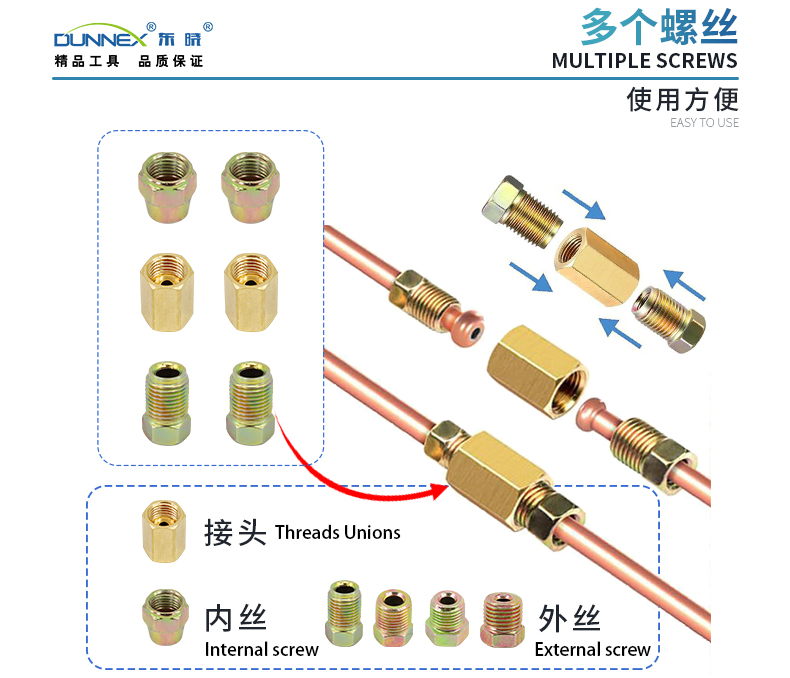 DUNNEX® 东晓®
精品工具 品质保证

多个螺丝
MULTIPLE SCREWS

使用方便
EASY TO USE

接头 Threads Unions

内丝
Internal screw

外丝
External screw