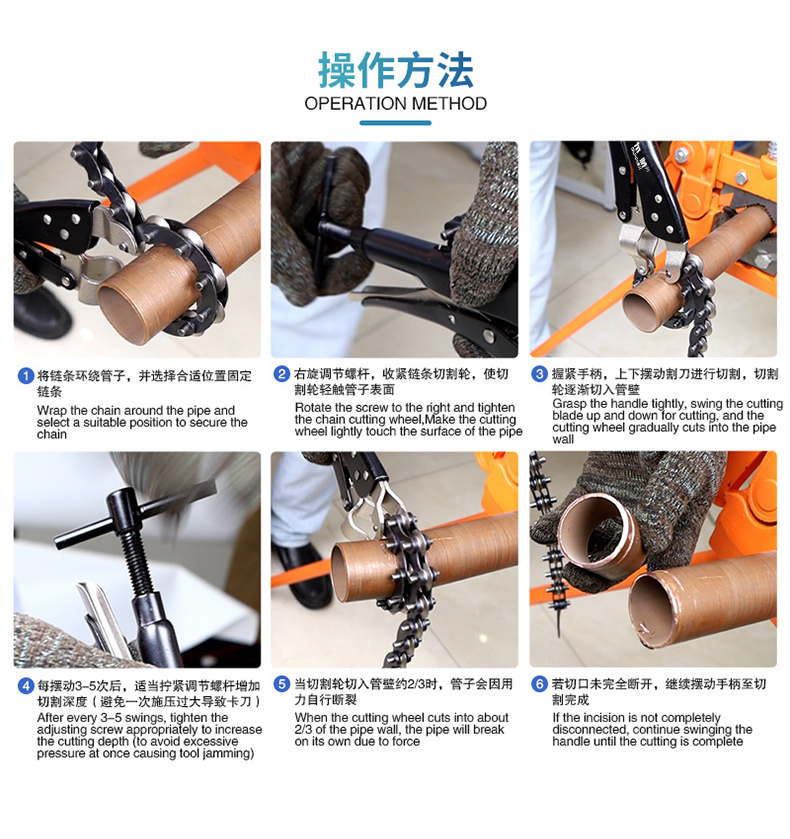 操作方法
OPERATION METHOD

1 将链条环绕管子，并选择合适位置固定链条
Wrap the chain around the pipe and select a suitable position to secure the chain

2 右旋调节螺杆，收紧链条切割轮，使切割轮轻触管子表面
Rotate the screw to the right and tighten the chain cutting wheel,Make the cutting wheel lightly touch the surface of the pipe

3 握紧手柄，上下摆动割刀进行切割，切割轮逐渐切入管壁
Grasp the handle tightly, swing the cutting blade up and down for cutting, and the cutting wheel gradually cuts into the pipe wall

4 每摆动3–5次后，适当拧紧调节螺杆增加切割深度（避免一次施压过大导致卡刀）
After every 3–5 swings, tighten the adjusting screw appropriately to increase the cutting depth (to avoid excessive pressure at once causing tool jamming)

5 当切割轮切入管壁约2/3时，管子会因用力自行断裂
When the cutting wheel cuts into about 2/3 of the pipe wall, the pipe will break on its own due to force

6 若切口未完全断开，继续摆动手柄至切割完成
If the incision is not completely disconnected, continue swinging the handle until the cutting is complete