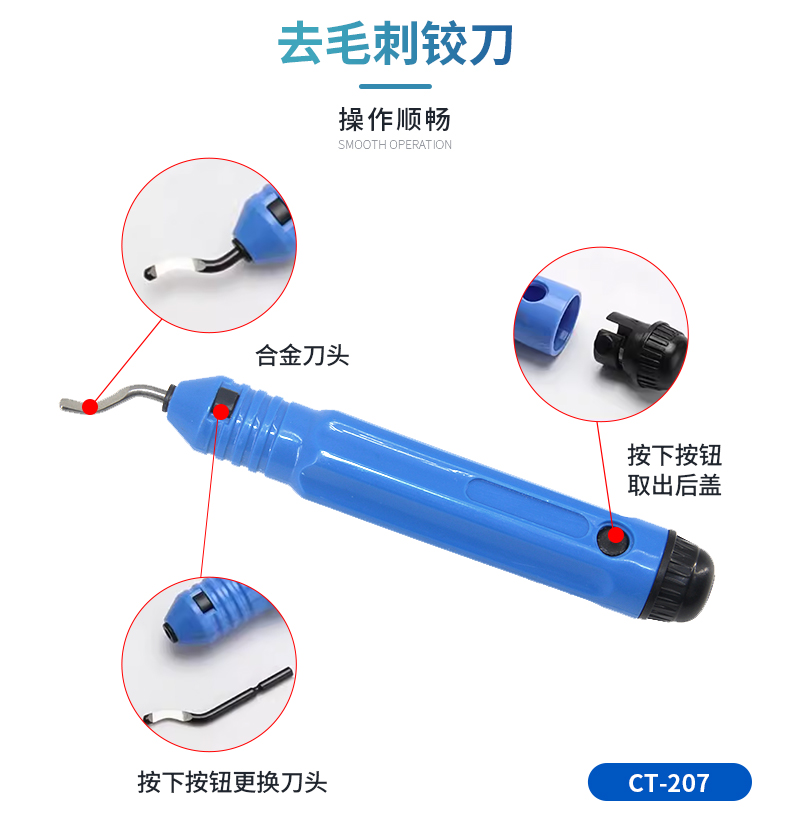 去毛刺铰刀

操作顺畅
SMOOTH OPERATION

合金刀头

按下按钮
取出后盖

按下按钮更换刀头

CT-207