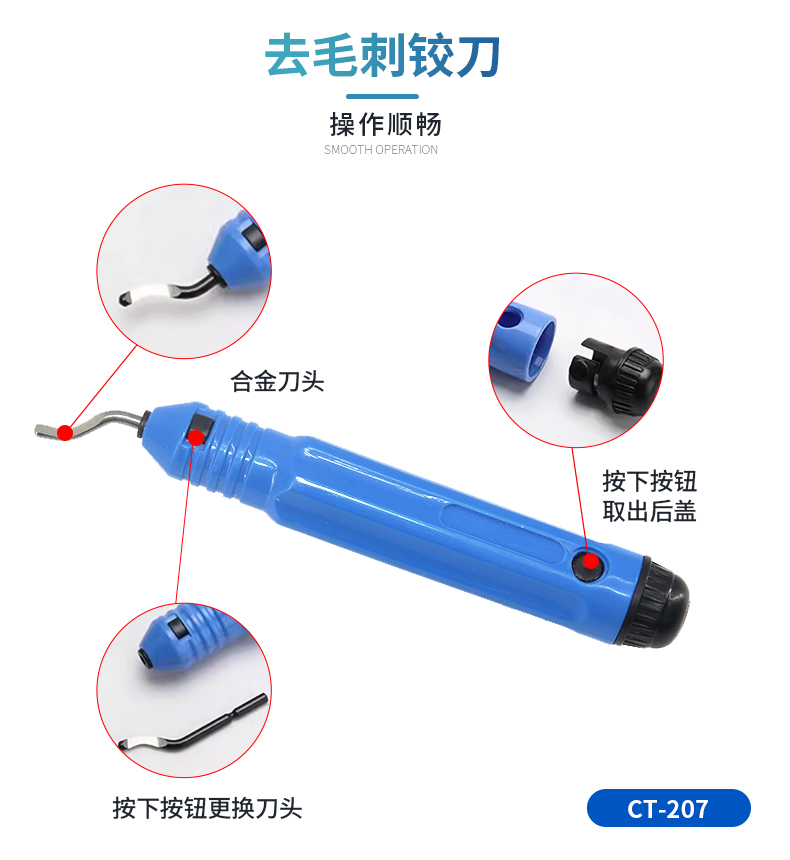 去毛刺铰刀

操作顺畅
SMOOTH OPERATION

合金刀头

按下按钮
取出后盖

按下按钮更换刀头

CT-207