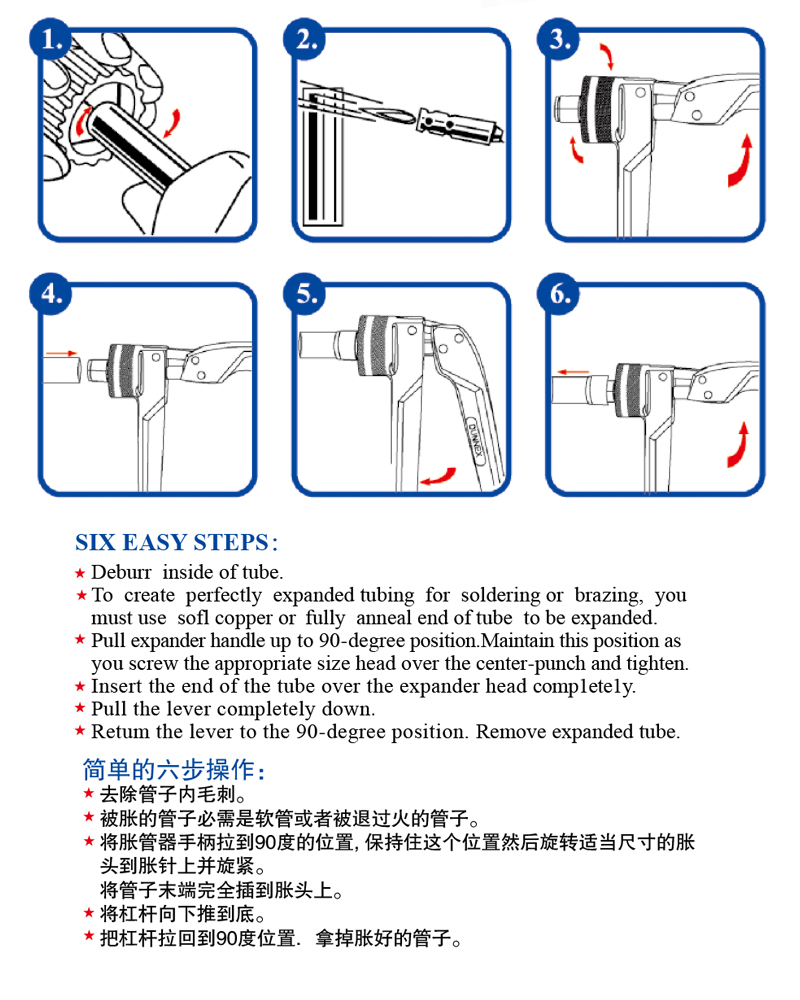 1.

2.

3.

4.

5.

6.

SIX EASY STEPS:
★ Deburr inside of tube.
★ To create perfectly expanded tubing for soldering or brazing, you must use sofl copper or fully anneal end of tube to be expanded.
★ Pull expander handle up to 90-degree position.Maintain this position as you screw the appropriate size head over the center-punch and tighten.
★ Insert the end of the tube over the expander head comp1ete1y.
★ Pull the lever completely down.
★ Retum the lever to the 90-degree position. Remove expanded tube.

简单的六步操作:
★ 去除管子内毛刺。
★ 被胀的管子必需是软管或者被退过火的管子。
★ 将胀管器手柄拉到90度的位置, 保持住这个位置然后旋转适当尺寸的胀头到胀针上并旋紧。
将管子末端完全插到胀头上。
★ 将杠杆向下推到底。
★ 把杠杆拉回到90度位置. 拿掉胀好的管子。